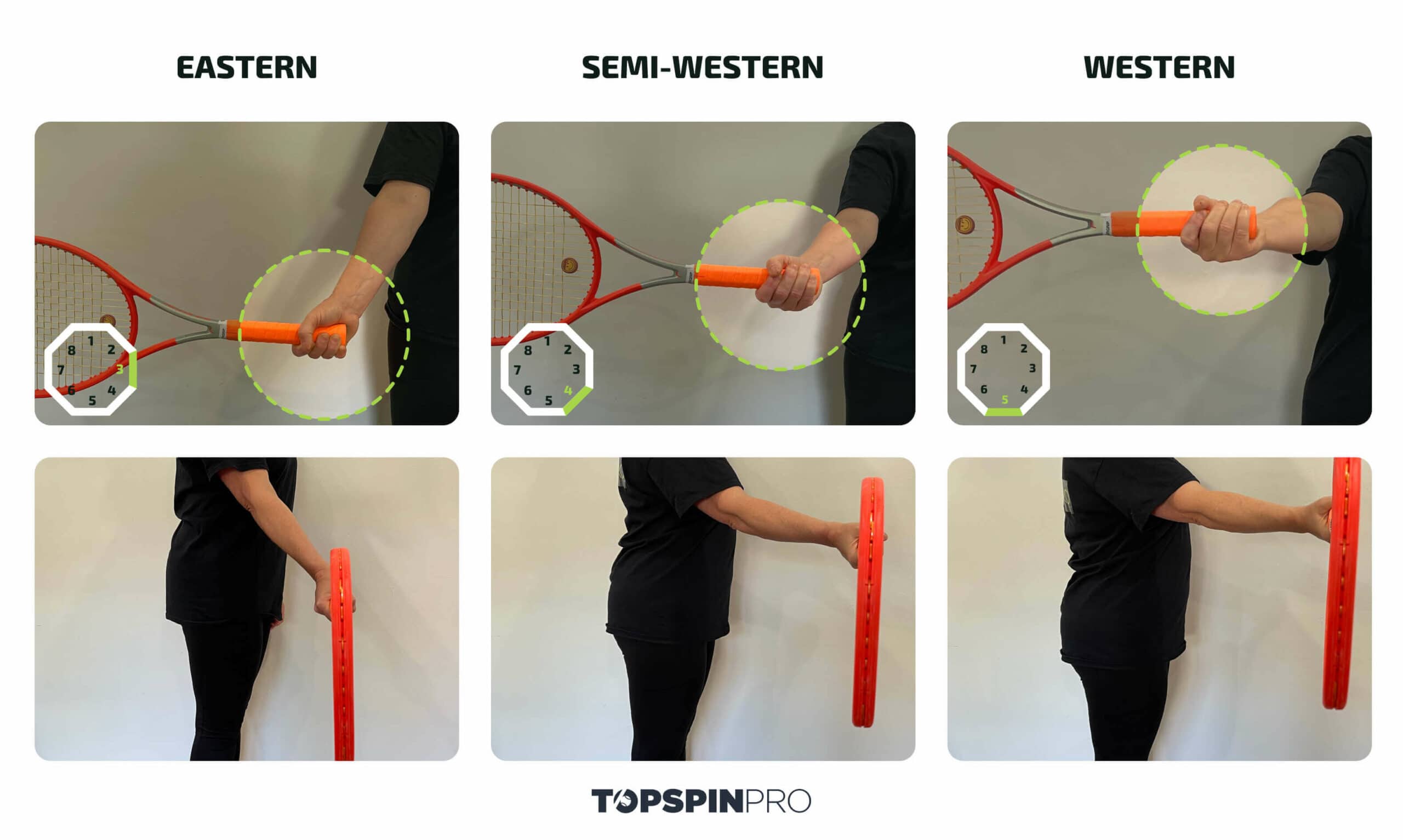 EASTERN

SEMI-WESTERN

WESTERN

8 1 2 7 3 6 4 5

8 1 2 7 3 6 4 5

8 1 2 7 3 6 4 5

TOPSPINPRO